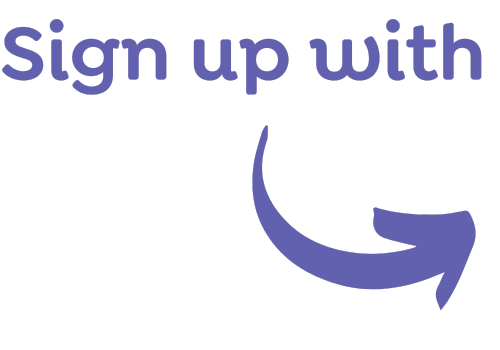 Sign up with